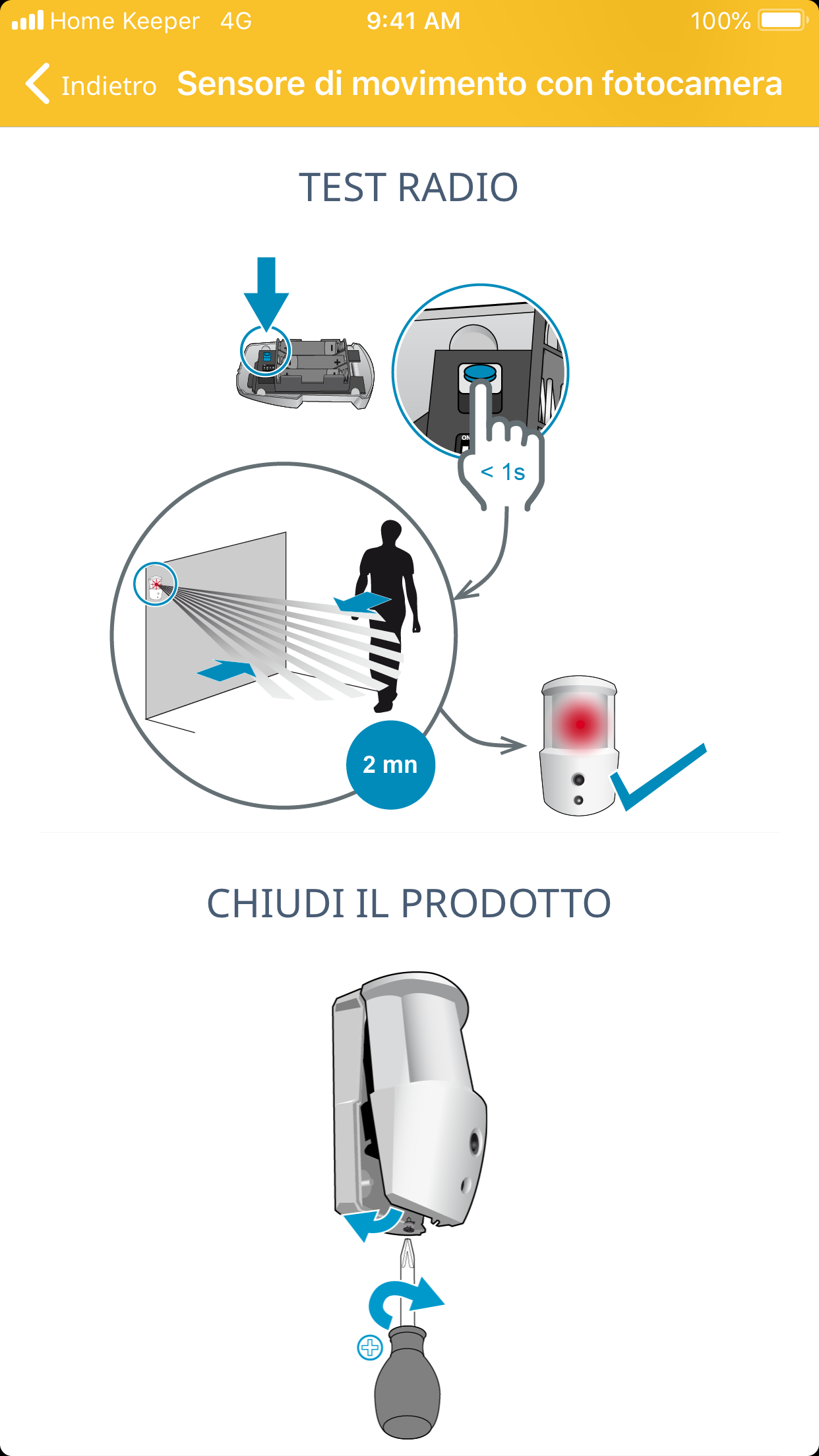 Home Keeper 4G 9:41 AM 100%

Indietro Sensore di movimento con fotocamera

TEST RADIO

ON

< 1s

2 mn

CHIUDI IL PRODOTTO